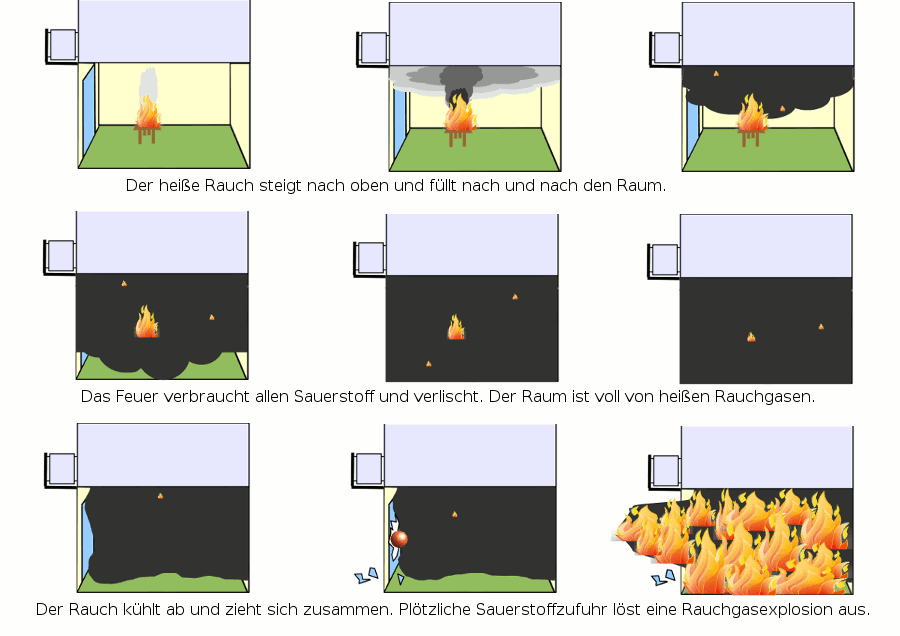 Der heiße Rauch steigt nach oben und füllt nach und nach den Raum.

Das Feuer verbraucht allen Sauerstoff und verlischt. Der Raum ist voll von heißen Rauchgasen.

Der Rauch kühlt ab und zieht sich zusammen. Plötzliche Sauerstoffzufuhr löst eine Rauchgasexplosion aus.