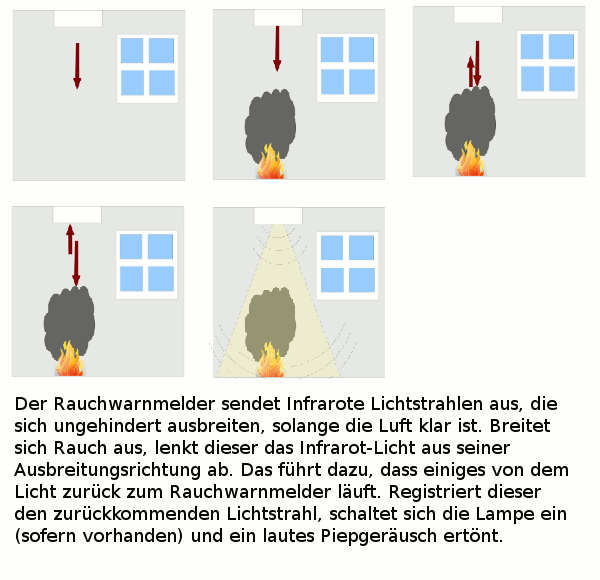 Der Rauchwarnmelder sendet Infrarote Lichtstrahlen aus, die sich ungehindert ausbreiten, solange die Luft klar ist. Breitet sich Rauch aus, lenkt dieser das Infrarot-Licht aus seiner Ausbreitungsrichtung ab. Das führt dazu, dass einiges von dem Licht zurück zum Rauchwarnmelder läuft. Registriert dieser den zurückkommenden Lichtstrahl, schaltet sich die Lampe ein (sofern vorhanden) und ein lautes Piepgeräusch ertönt.